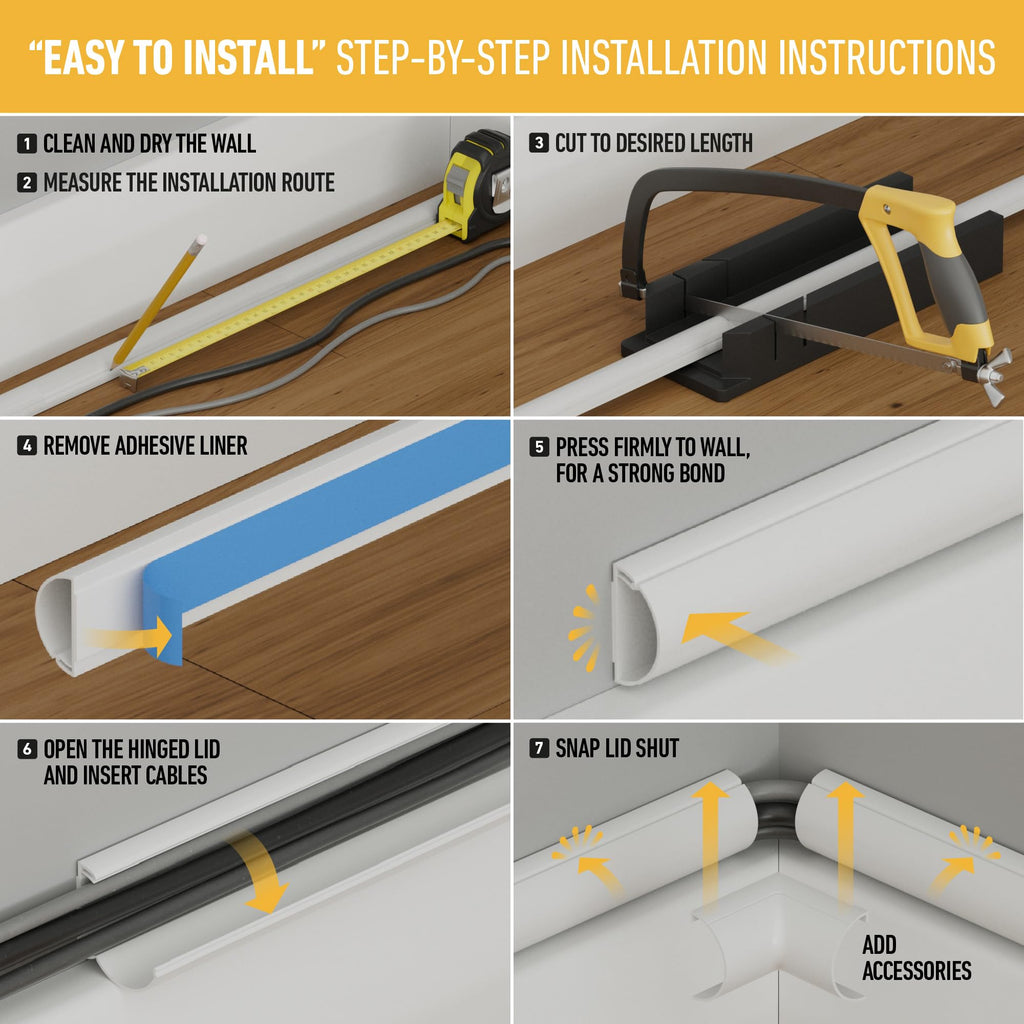 "EASY TO INSTALL" STEP-BY-STEP INSTALLATION INSTRUCTIONS

1 CLEAN AND DRY THE WALL

2 MEASURE THE INSTALLATION ROUTE

3 CUT TO DESIRED LENGTH

4 REMOVE ADHESIVE LINER

5 PRESS FIRMLY TO WALL, FOR A STRONG BOND

6 OPEN THE HINGED LID AND INSERT CABLES

7 SNAP LID SHUT

ADD ACCESSORIES