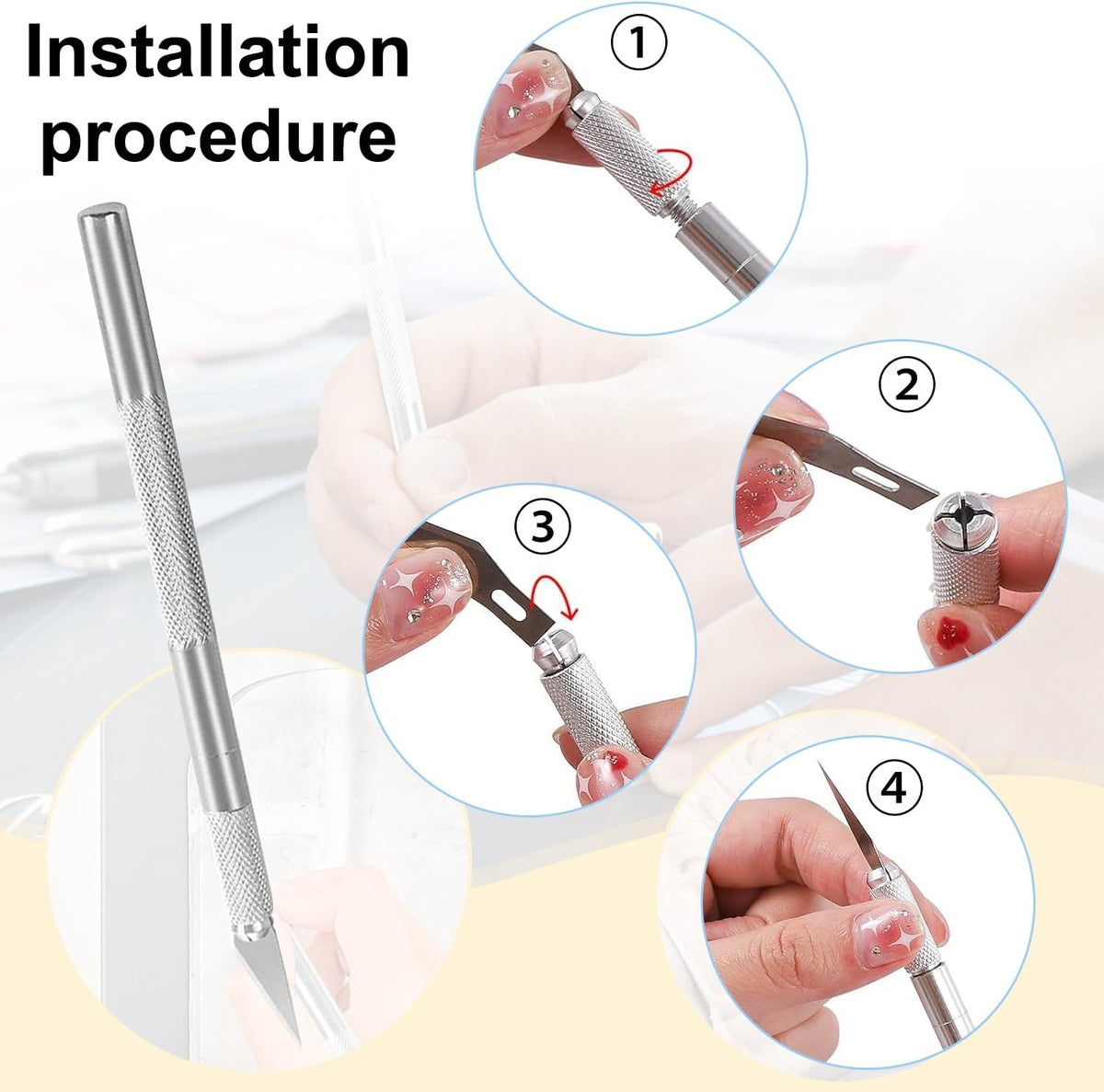 Installation procedure

①

②

③

④